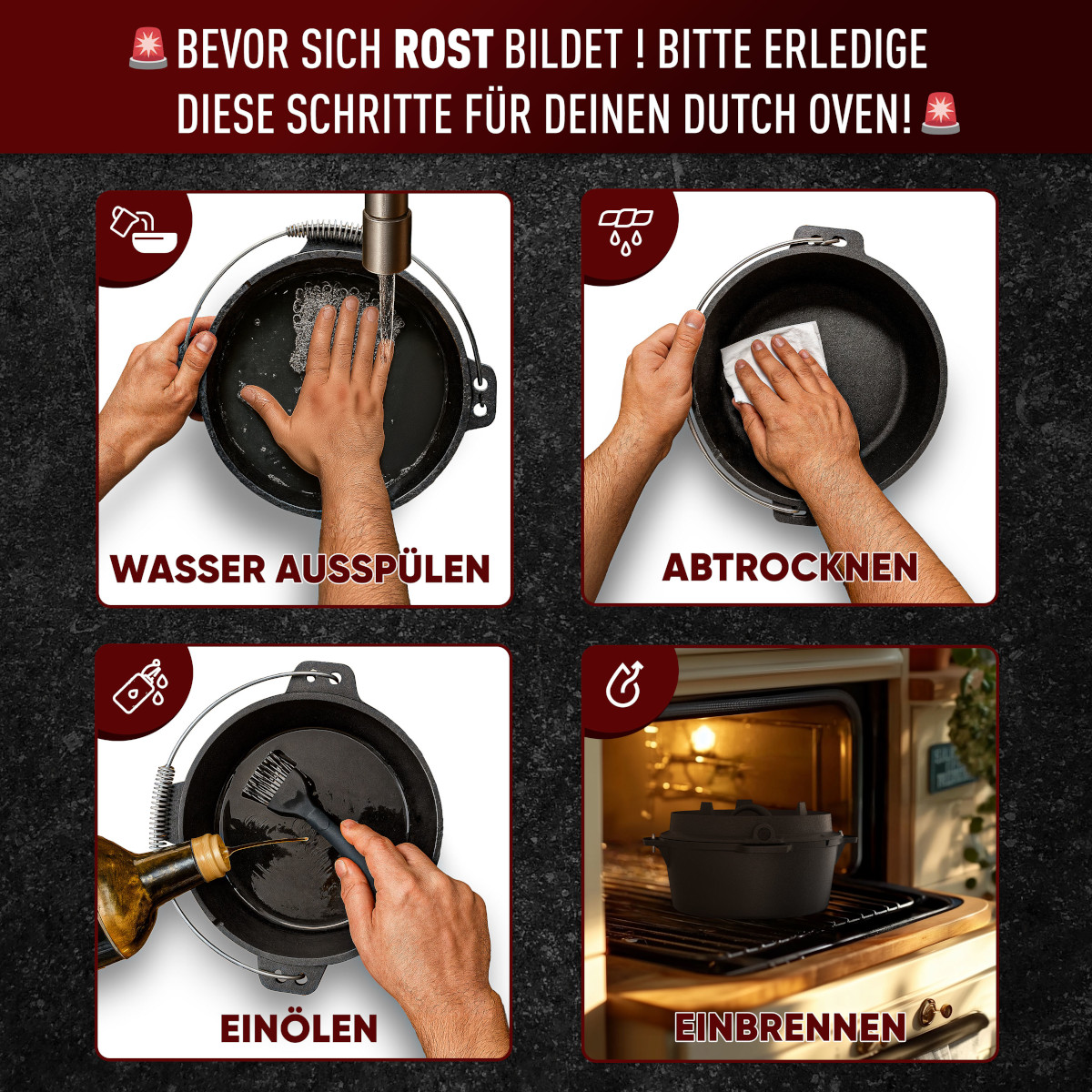 🚨 BEVOR SICH ROST BILDET ! BITTE ERLEDIGE DIESE SCHRITTE FÜR DEINEN DUTCH OVEN! 🚨

WASSER AUSSPÜLEN

ABTROCKNEN

EINÖLEN

EINBRENNEN